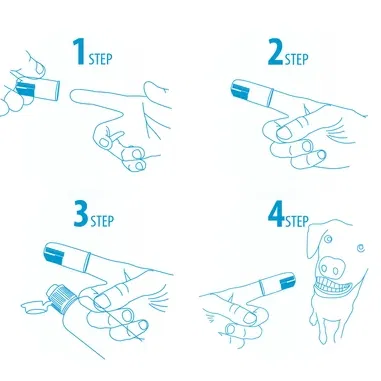 1 STEP

2 STEP

3 STEP

4 STEP